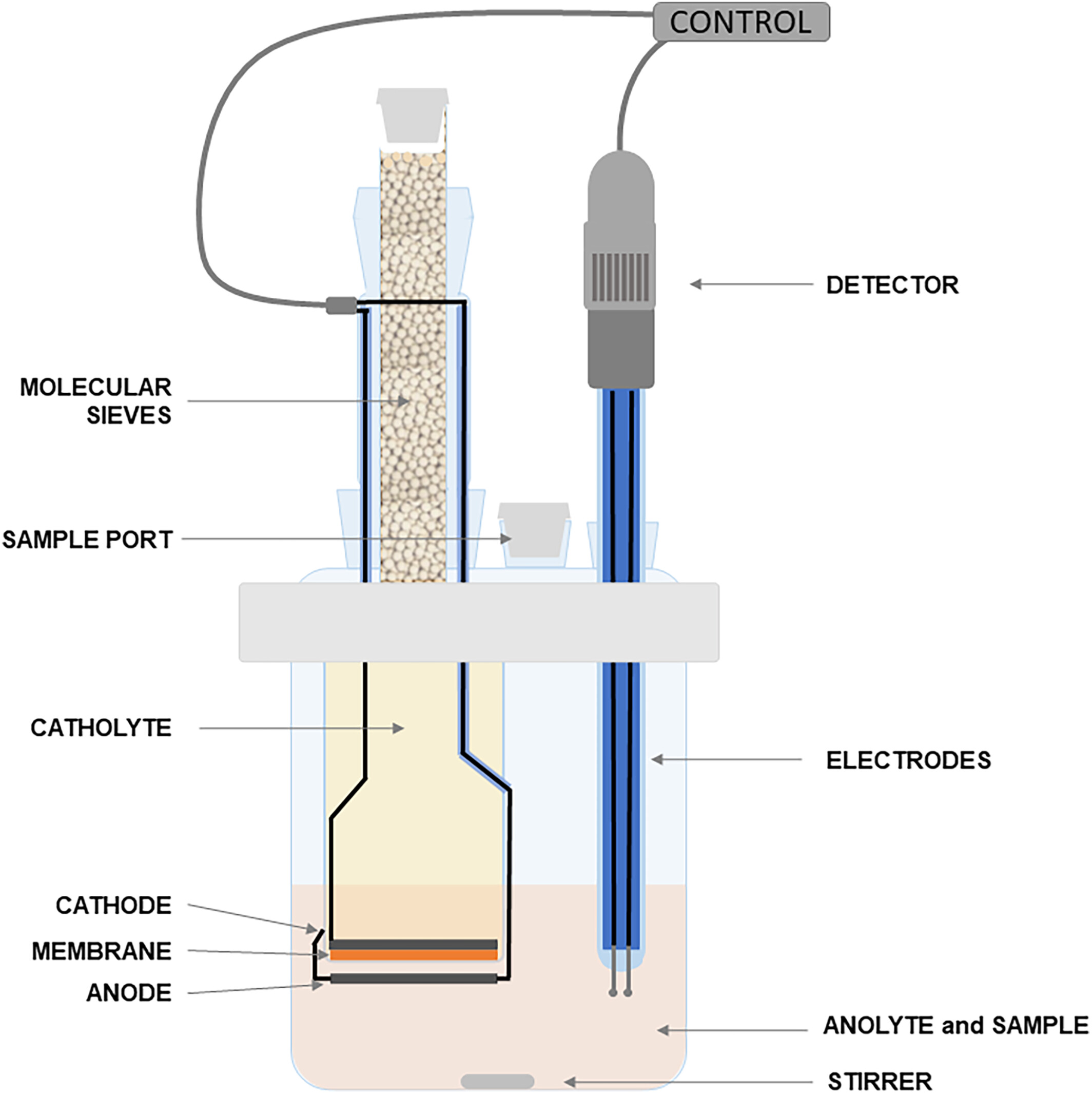 CONTROL

DETECTOR

MOLECULAR SIEVES

SAMPLE PORT

CATHOLYTE

ELECTRODES

CATHODE

MEMBRANE

ANODE

ANOLYTE and SAMPLE

STIRRER